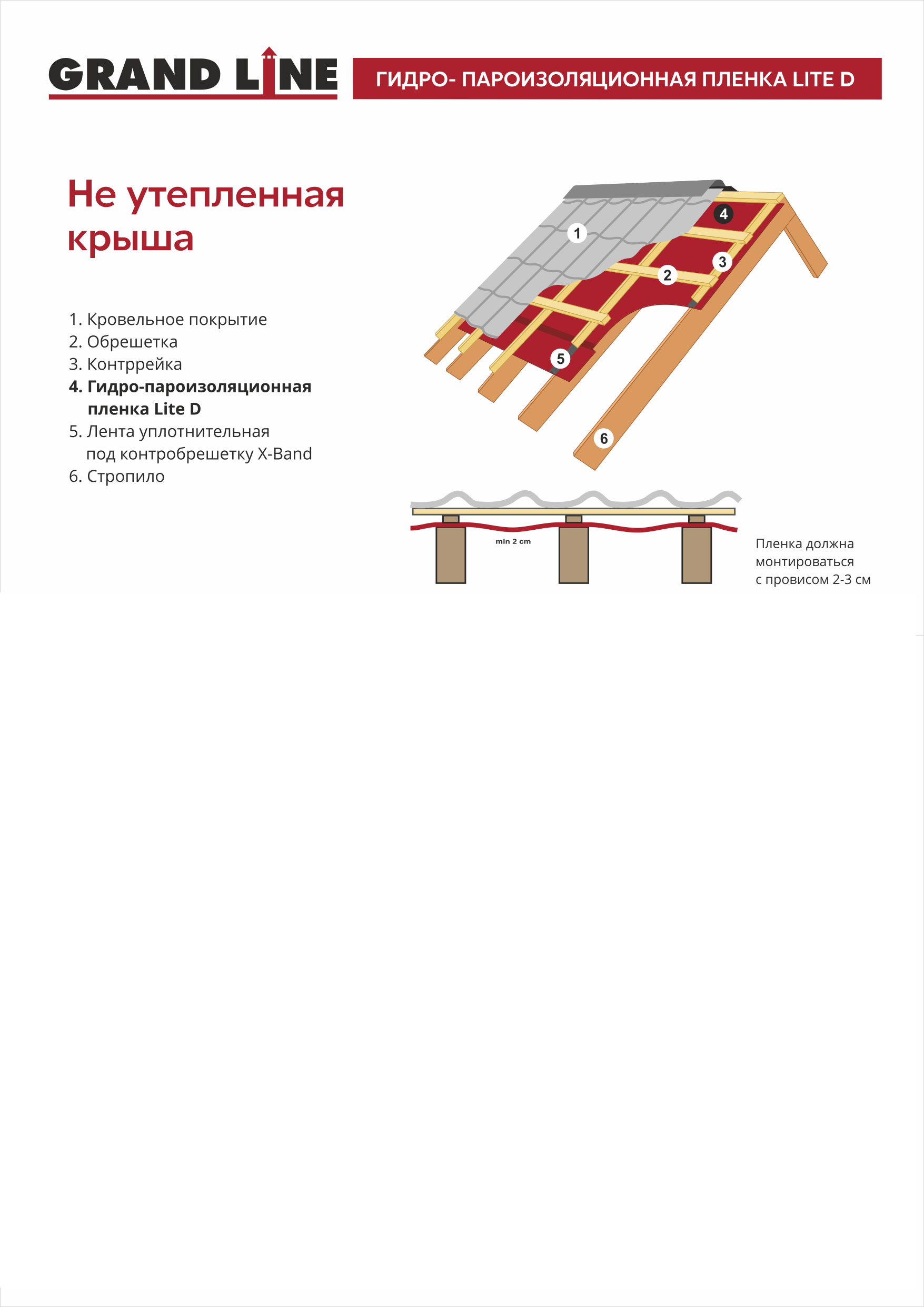 GRAND LINE

ГИДРО- ПАРОИЗОЛЯЦИОННАЯ ПЛЕНКА LITE D

Не утепленная крыша

1. Кровельное покрытие
2. Обрешетка
3. Контррейка
4. Гидро-пароизоляционная пленка Lite D
5. Лента уплотнительная под контробрешетку X-Band
6. Стропило

1
2
3
4
5
6

min 2 cm

Пленка должна монтироваться с провисом 2-3 см